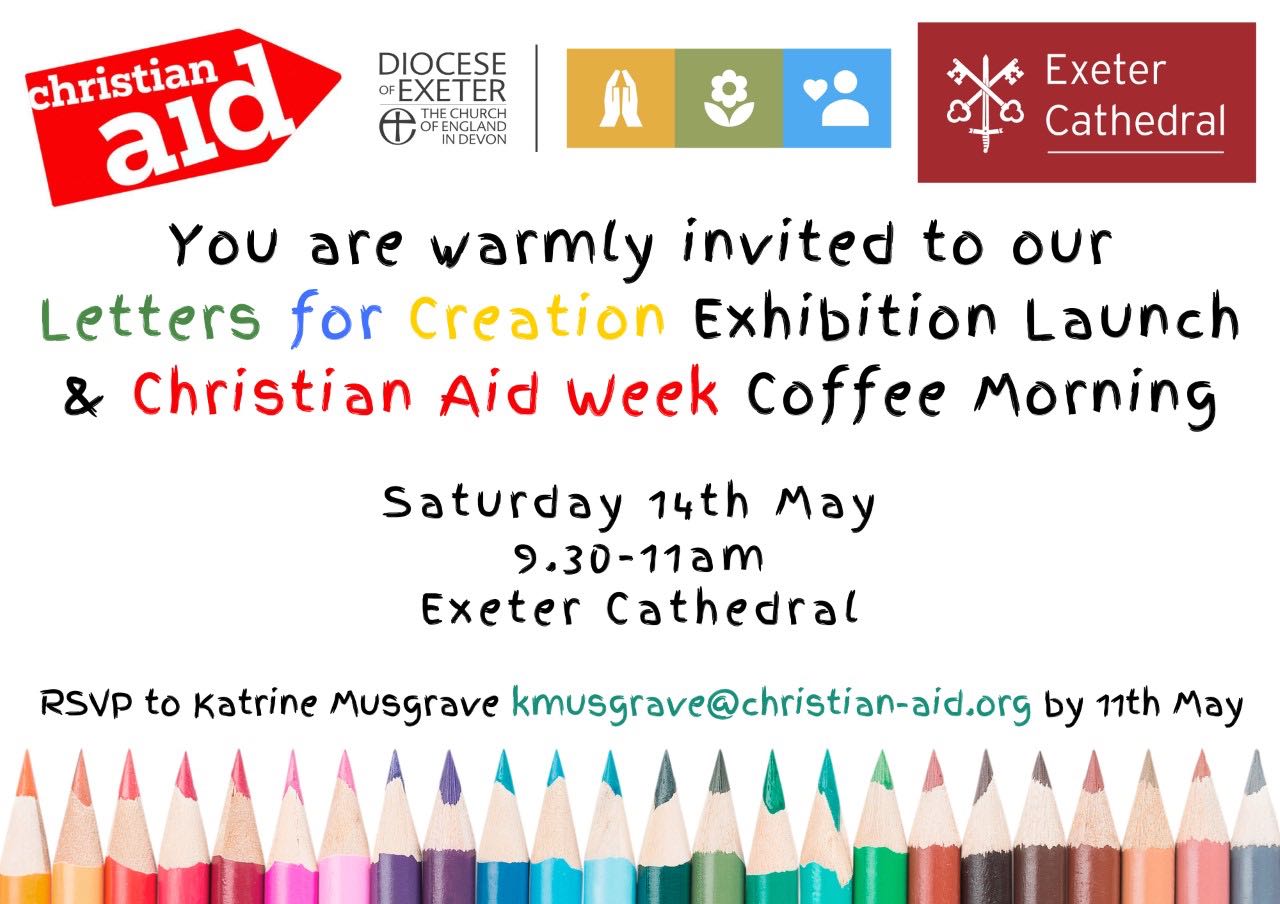 christian aid

DIOCESE OF EXETER
THE CHURCH OF ENGLAND IN DEVON

Exeter Cathedral

You are warmly invited to our Letters for Creation Exhibition Launch & Christian Aid Week Coffee Morning

Saturday 14th May
9.30-11am
Exeter Cathedral

RSVP to Katrine Musgrave kmusgrave@christian-aid.org by 11th May